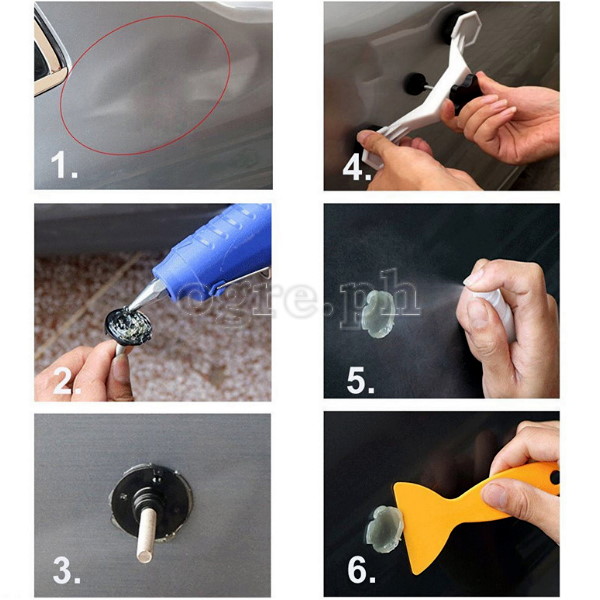 1.

2.

3.

4.

5.

6.

ogre.ph