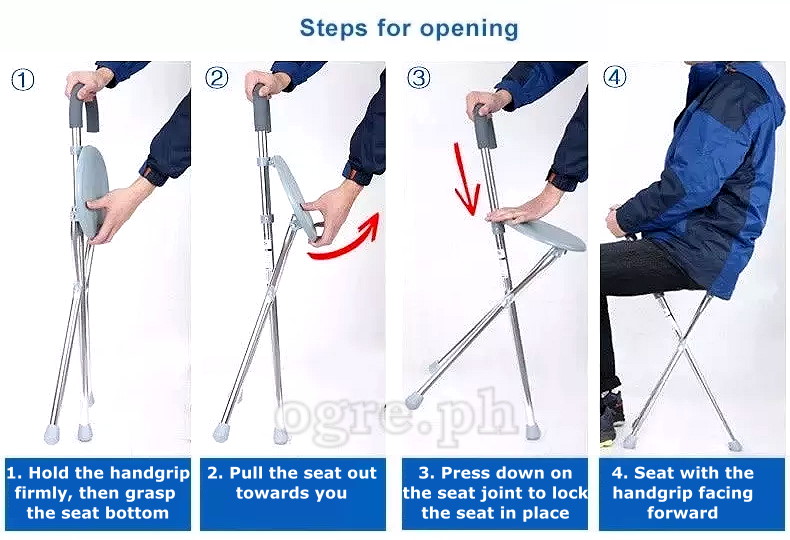 Steps for opening

①

②

③

④

ogre.ph

1. Hold the handgrip firmly, then grasp the seat bottom

2. Pull the seat out towards you

3. Press down on the seat joint to lock the seat in place

4. Seat with the handgrip facing forward