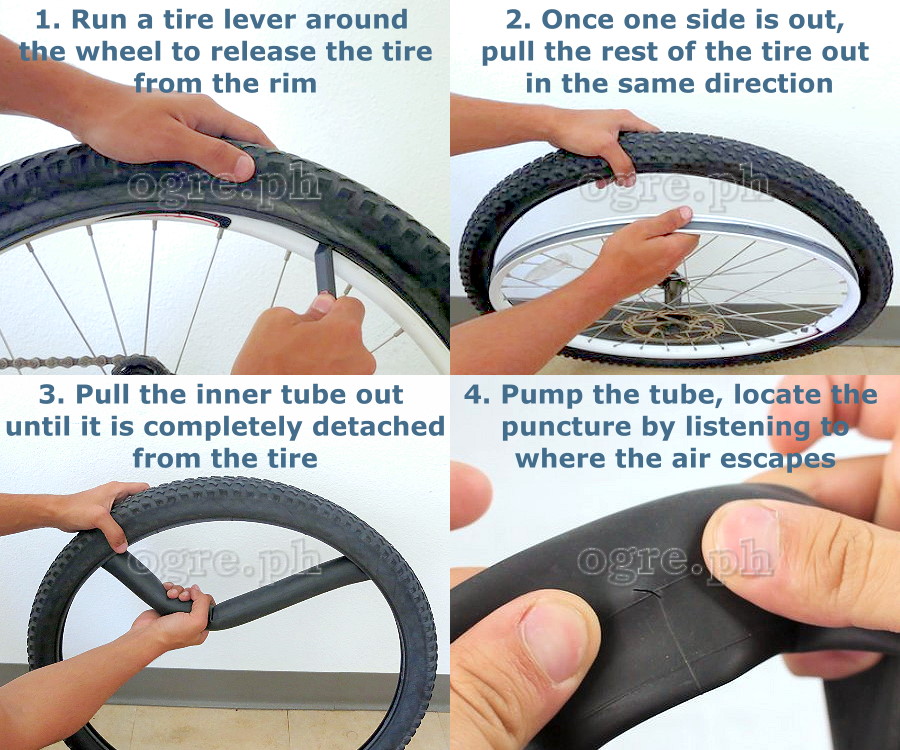 1. Run a tire lever around the wheel to release the tire from the rim

ogre.ph

2. Once one side is out, pull the rest of the tire out in the same direction

ogre.ph

3. Pull the inner tube out until it is completely detached from the tire

ogre.ph

4. Pump the tube, locate the puncture by listening to where the air escapes

ogre.ph