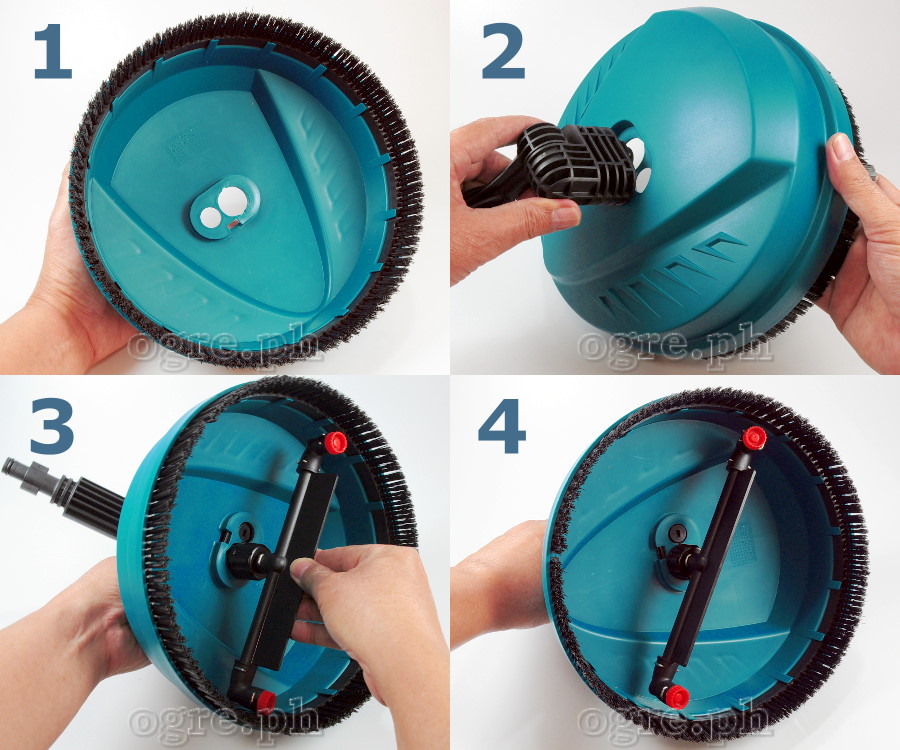 1
ogre.ph
2
ogre.ph
3
ogre.ph
4
ogre.ph