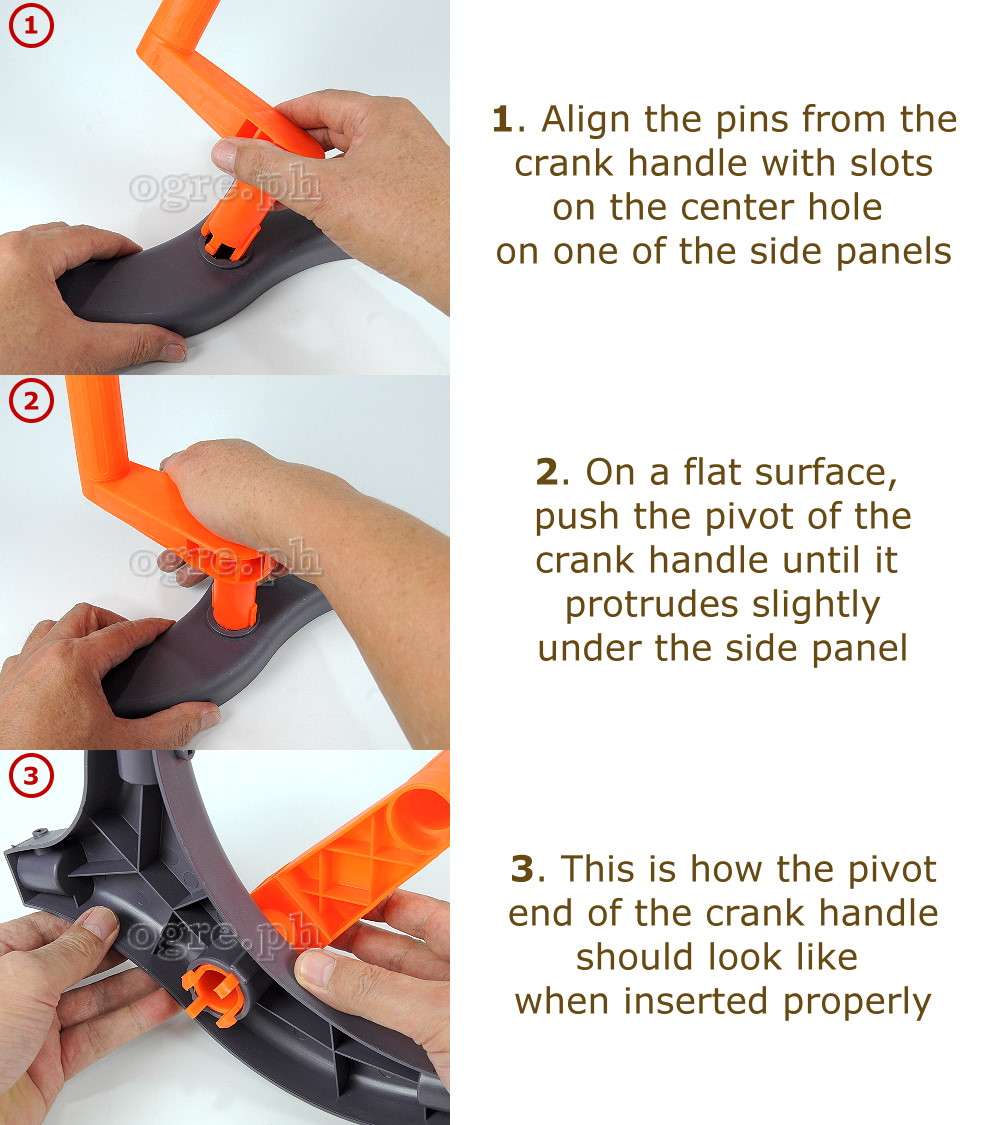 1

ogre.ph

1. Align the pins from the crank handle with slots on the center hole on one of the side panels

2

ogre.ph

2. On a flat surface, push the pivot of the crank handle until it protrudes slightly under the side panel

3

ogre.ph

3. This is how the pivot end of the crank handle should look like when inserted properly