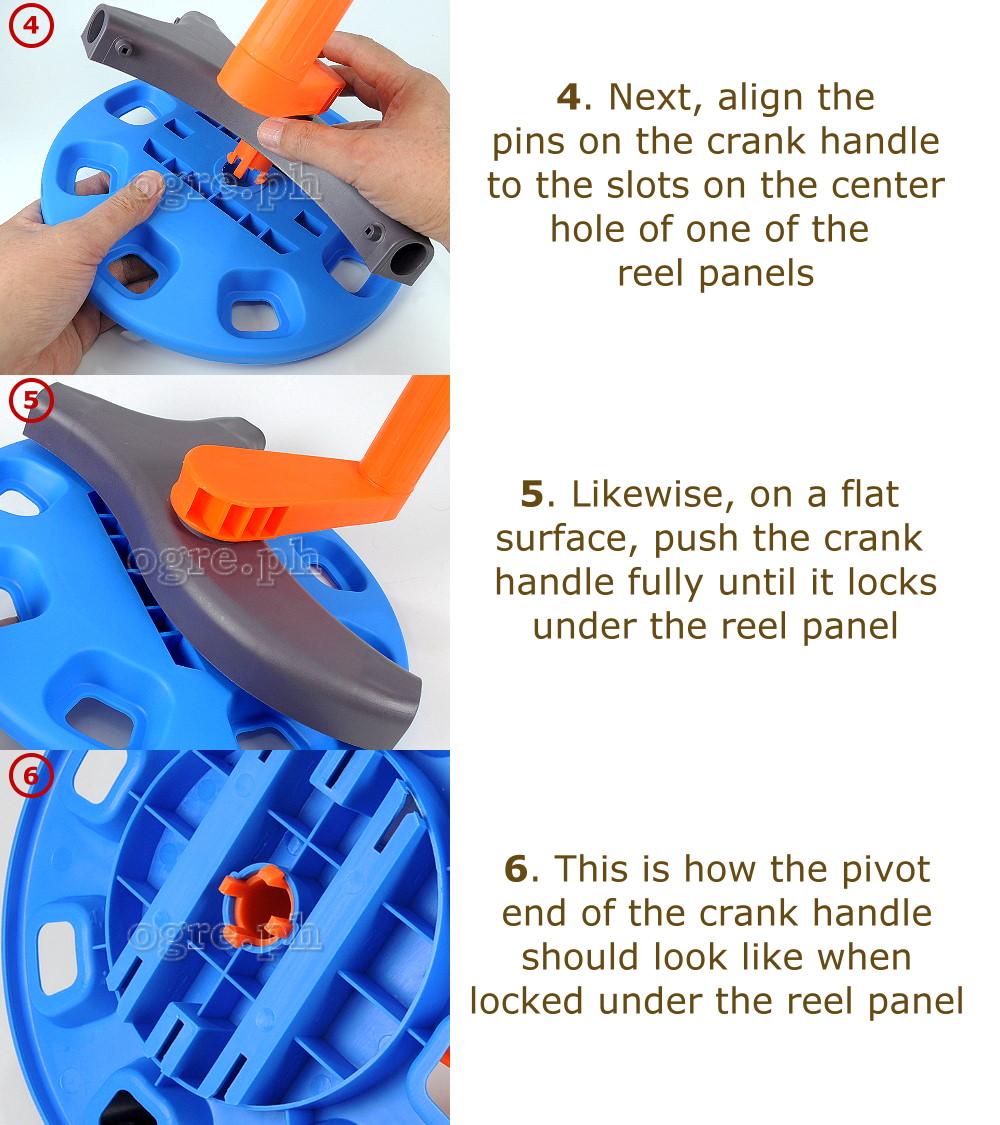 4

ogre.ph

4. Next, align the pins on the crank handle to the slots on the center hole of one of the reel panels

5

ogre.ph

5. Likewise, on a flat surface, push the crank handle fully until it locks under the reel panel

6

ogre.ph

6. This is how the pivot end of the crank handle should look like when locked under the reel panel