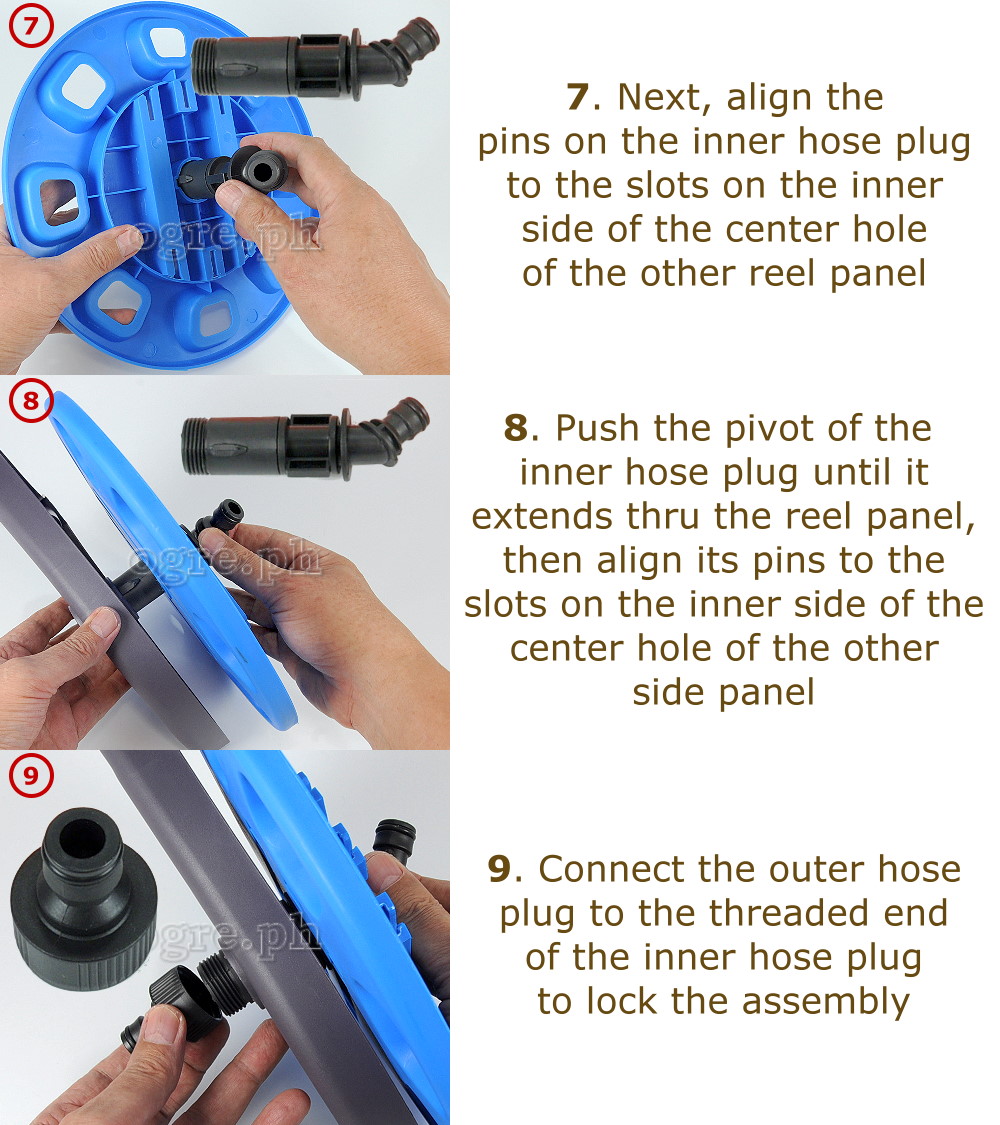 7

ogre.ph

7. Next, align the pins on the inner hose plug to the slots on the inner side of the center hole of the other reel panel

8

ogre.ph

8. Push the pivot of the inner hose plug until it extends thru the reel panel, then align its pins to the slots on the inner side of the center hole of the other side panel

9

ogre.ph

9. Connect the outer hose plug to the threaded end of the inner hose plug to lock the assembly